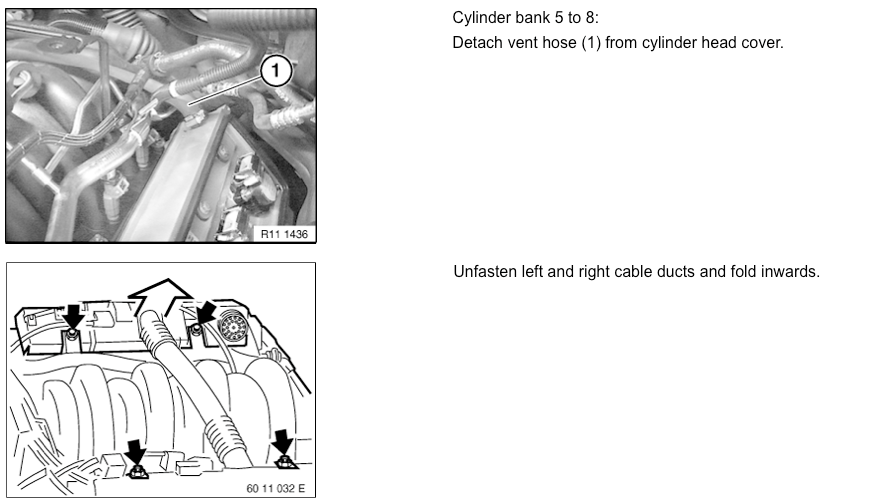 1

R11 1436

Cylinder bank 5 to 8:
Detach vent hose (1) from cylinder head cover.

60 11 032 E

Unfasten left and right cable ducts and fold inwards.