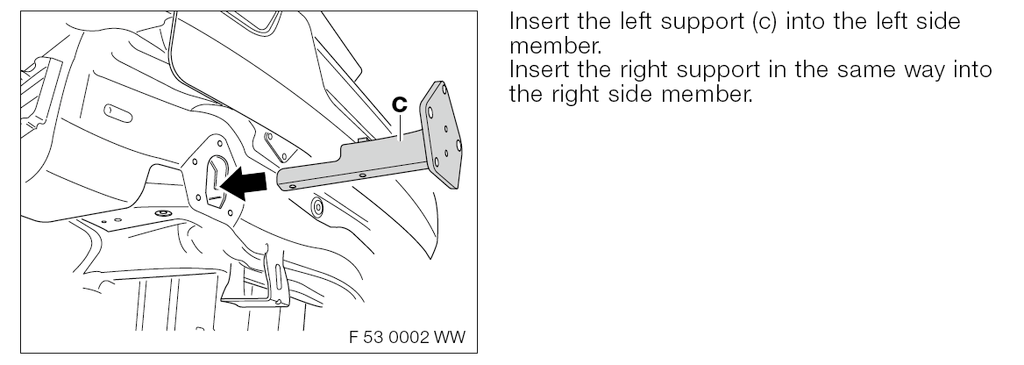 C

F 53 0002 WW

Insert the left support (c) into the left side member.
Insert the right support in the same way into the right side member.